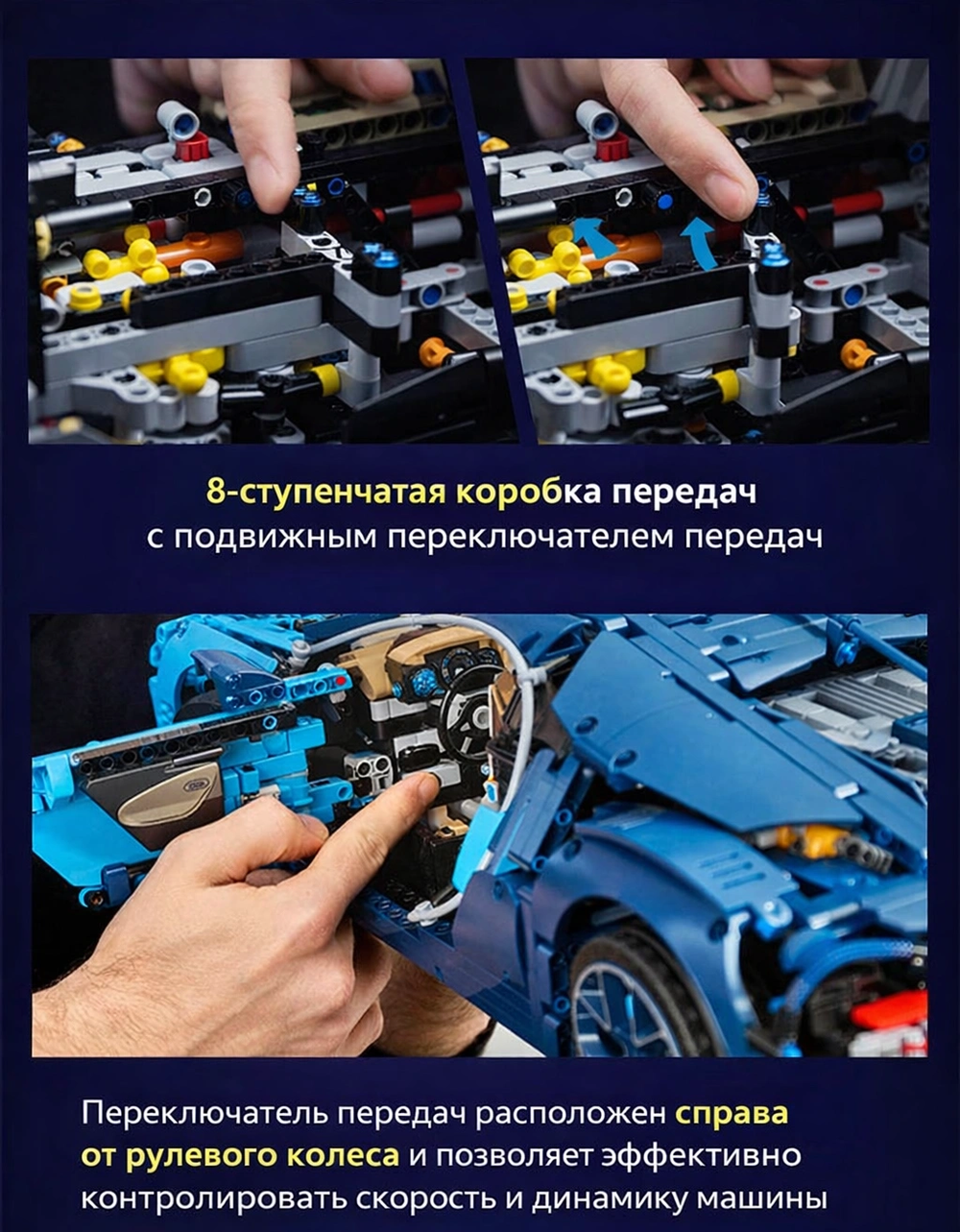 8-ступенчатая коробка передач
с подвижным переключателем передач

Переключатель передач расположен справа от рулевого колеса и позволяет эффективно контролировать скорость и динамику машины